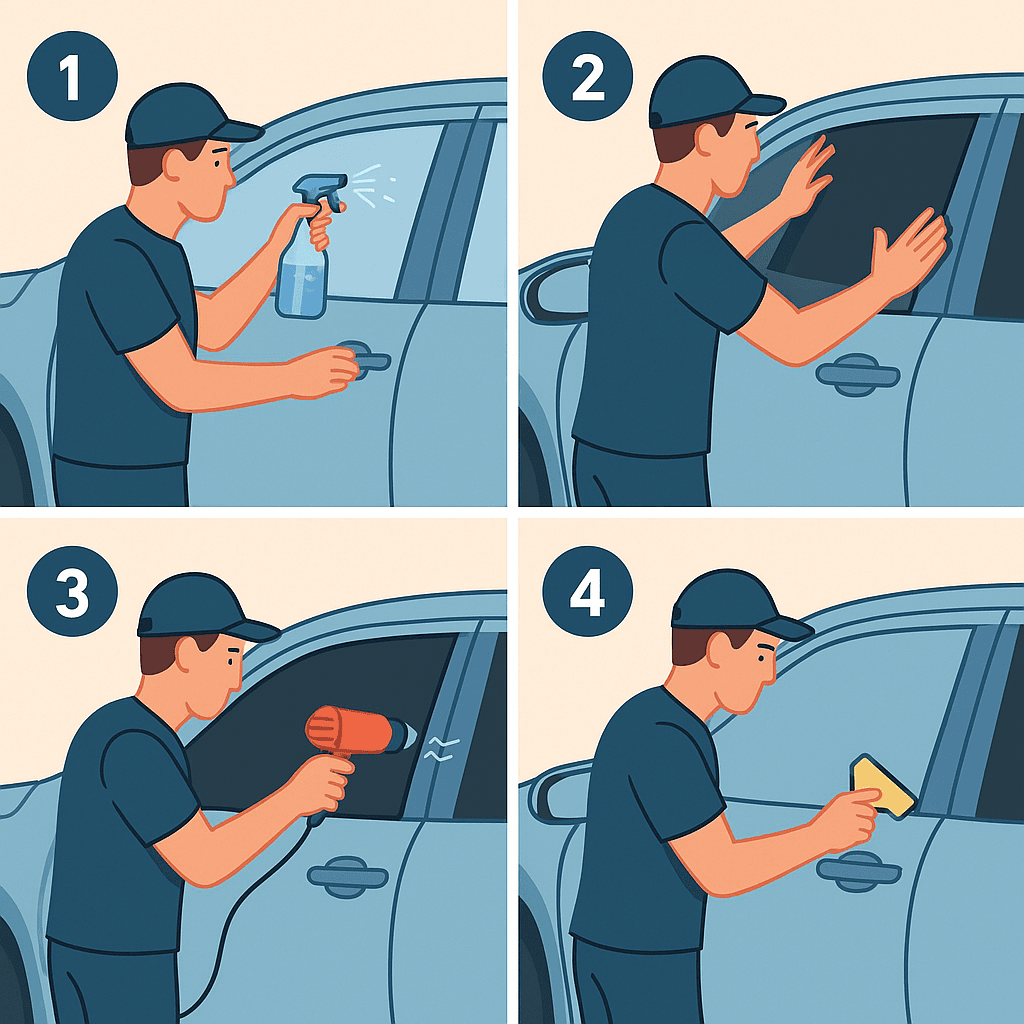 1
2
3
4